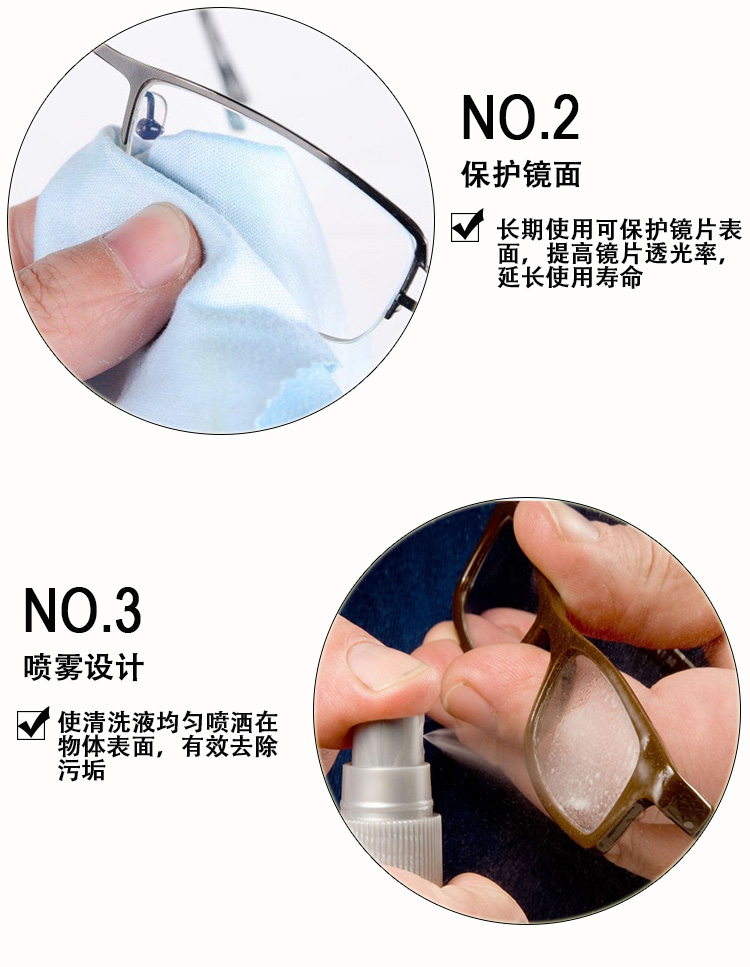 NO.2

保护镜面

长期使用可保护镜片表面，提高镜片透光率，延长使用寿命

NO.3

喷雾设计

使清洗液均匀喷洒在物体表面，有效去除污垢